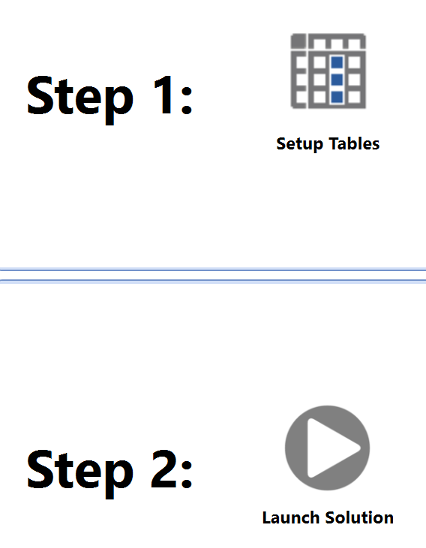 Step 1:

Setup Tables

Step 2:

Launch Solution